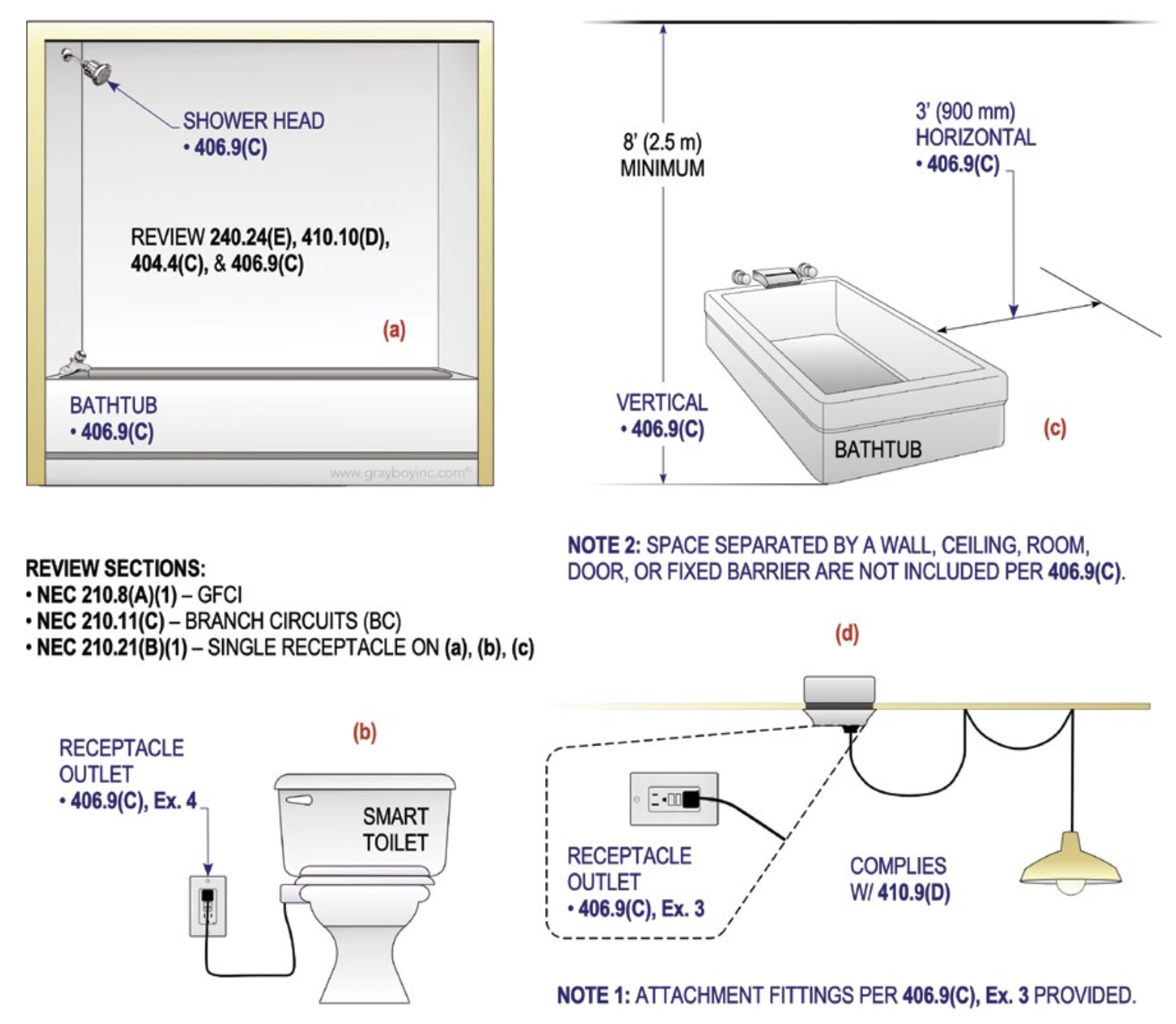 SHOWER HEAD
• 406.9(C)

REVIEW 240.24(E), 410.10(D), 404.4(C), & 406.9(C)

(a)

BATHTUB
• 406.9(C)

www.grayboyinc.com©

8' (2.5 m)
MINIMUM

3' (900 mm)
HORIZONTAL
• 406.9(C)

VERTICAL
• 406.9(C)

BATHTUB

(c)

NOTE 2: SPACE SEPARATED BY A WALL, CEILING, ROOM, DOOR, OR FIXED BARRIER ARE NOT INCLUDED PER 406.9(C).

REVIEW SECTIONS:
• NEC 210.8(A)(1) – GFCI
• NEC 210.11(C) – BRANCH CIRCUITS (BC)
• NEC 210.21(B)(1) – SINGLE RECEPTACLE ON (a), (b), (c)

(d)

(b)

RECEPTACLE
OUTLET
• 406.9(C), Ex. 4

SMART
TOILET

RECEPTACLE
OUTLET
• 406.9(C), Ex. 3

COMPLIES
W/ 410.9(D)

NOTE 1: ATTACHMENT FITTINGS PER 406.9(C), Ex. 3 PROVIDED.